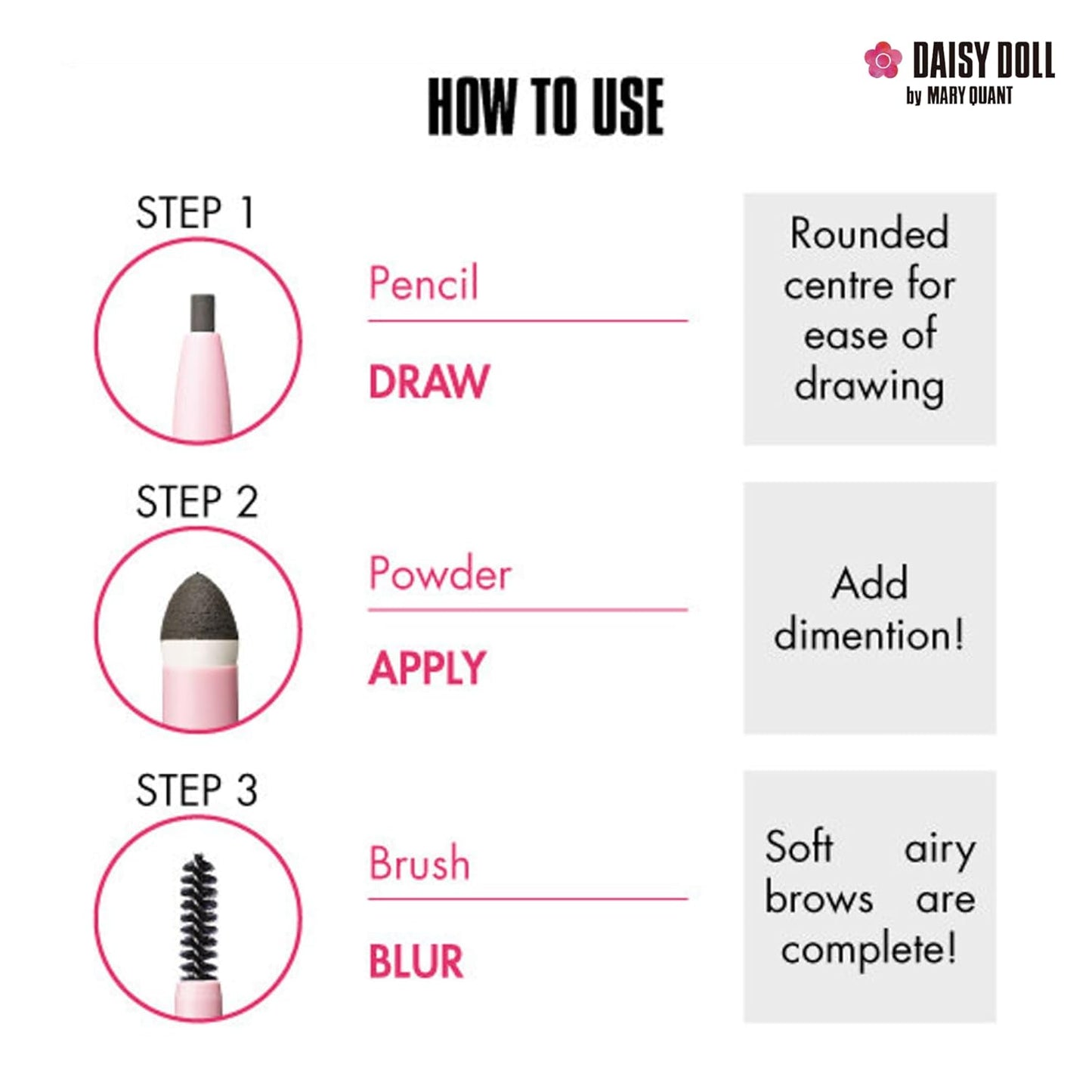 DAISY DOLL
by MARY QUANT

HOW TO USE

STEP 1

Pencil

DRAW

Rounded centre for ease of drawing

STEP 2

Powder

APPLY

Add dimention!

STEP 3

Brush

BLUR

Soft airy brows are complete!