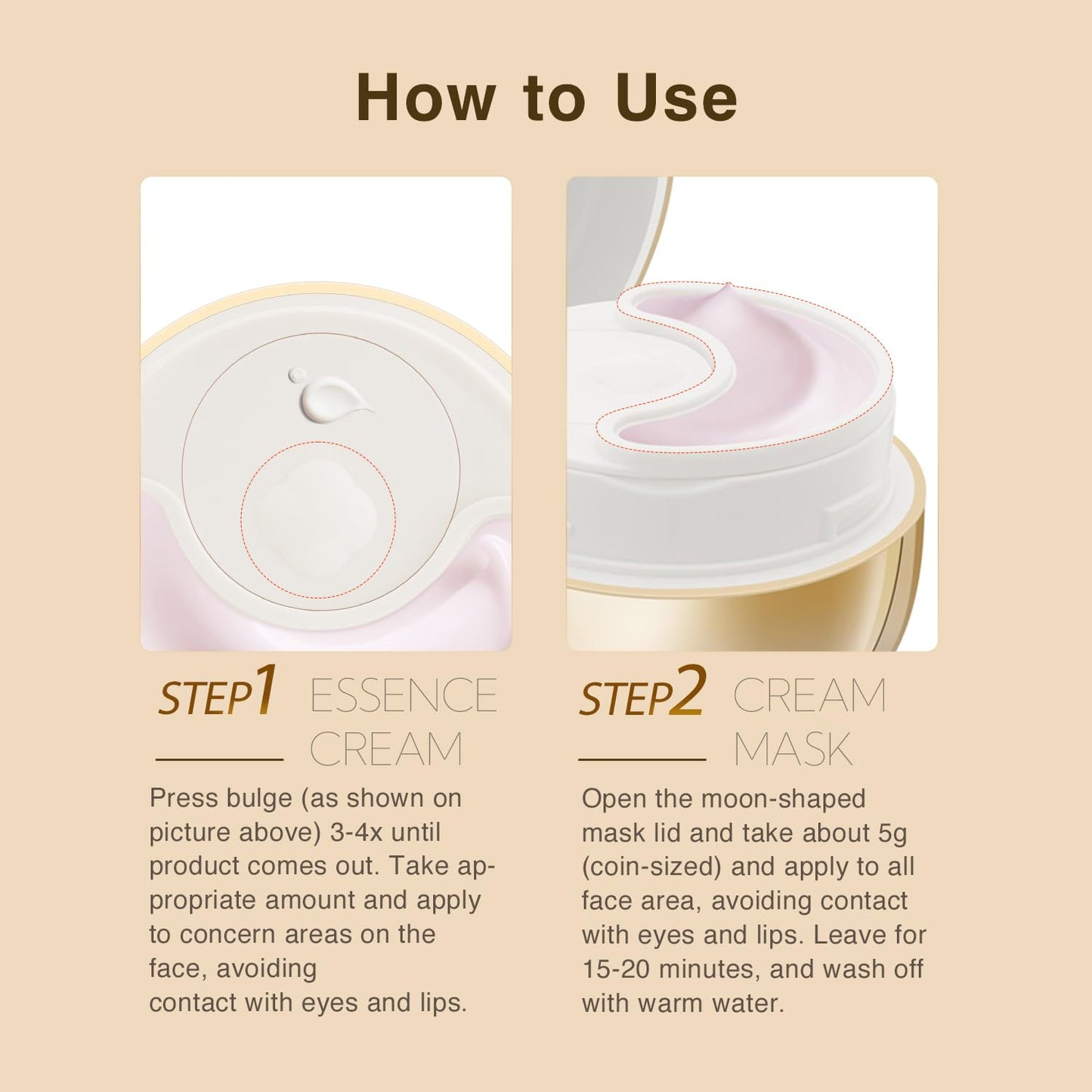 How to Use

STEP1 ESSENCE CREAM

Press bulge (as shown on picture above) 3-4x until product comes out. Take appropriate amount and apply to concern areas on the face, avoiding contact with eyes and lips.

STEP2 CREAM MASK

Open the moon-shaped mask lid and take about 5g (coin-sized) and apply to all face area, avoiding contact with eyes and lips. Leave for 15-20 minutes, and wash off with warm water.